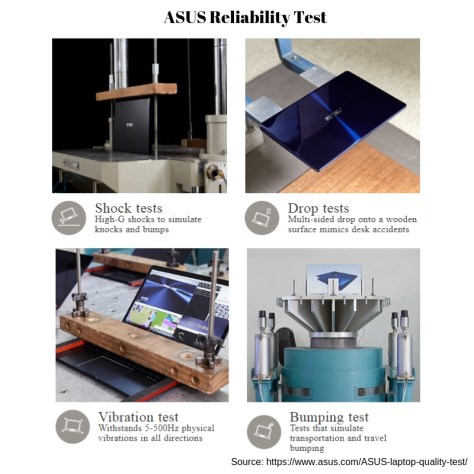 ASUS Reliability Test

Shock tests
High-G shocks to simulate knocks and bumps

Drop tests
Multi-sided drop onto a wooden surface mimics desk accidents

Vibration test
Withstands 5-500Hz physical vibrations in all directions

Bumping test
Tests that simulate transportation and travel bumping

Source: https://www.asus.com/ASUS-laptop-quality-test/